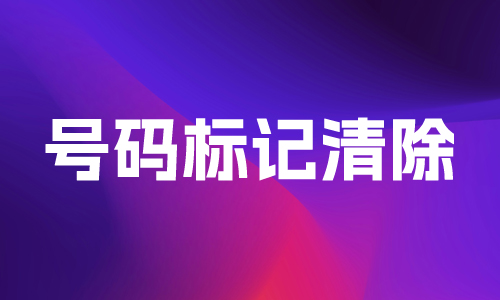 号码标记清除